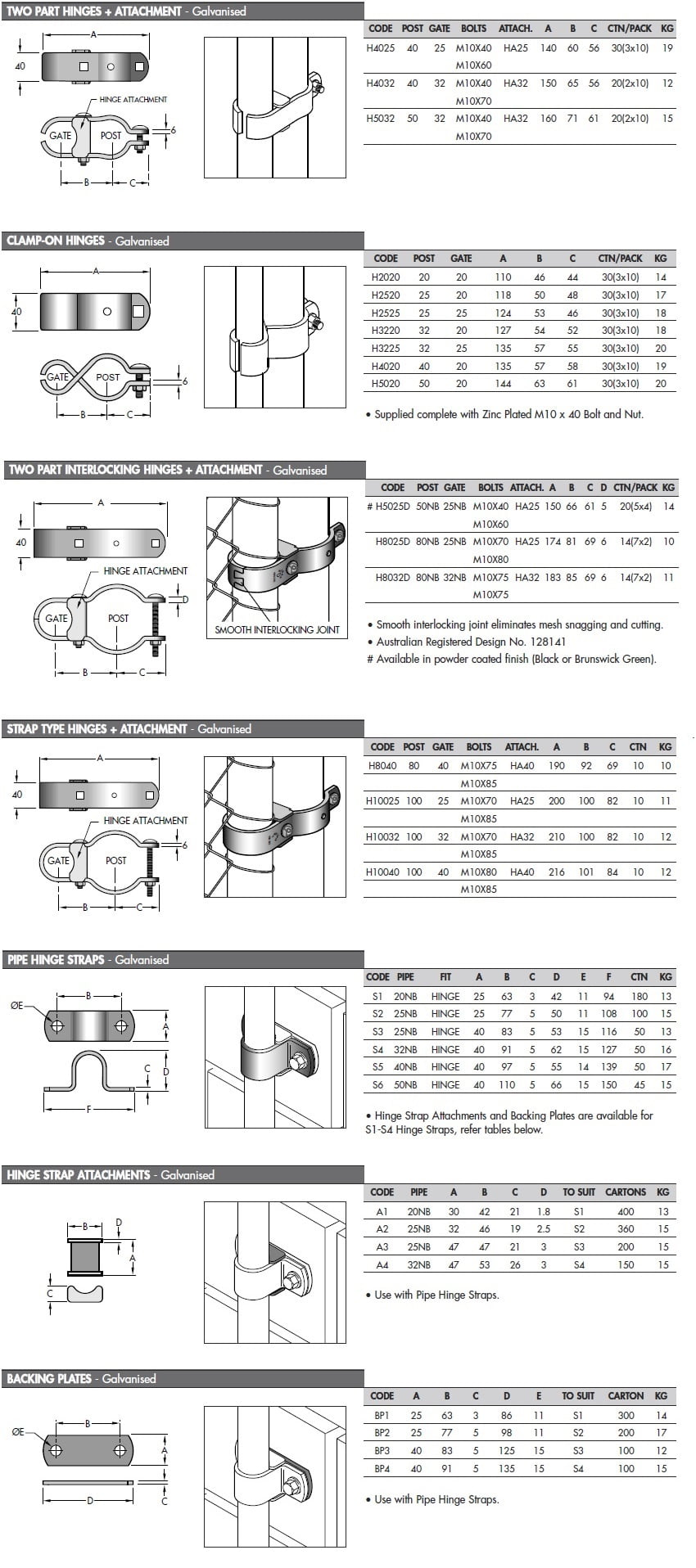 TWO PART HINGES + ATTACHMENT - Galvanised

A
40
HINGE ATTACHMENT
GATE
POST
6
B
C

| CODE | POST | GATE | BOLTS | ATTACH. | A | B | C | CTN/PACK | KG |
|---|---|---|---|---|---|---|---|---|---|
| H4025 | 40 | 25 | M10X40 M10X60 | HA25 | 140 | 60 | 56 | 30(3x10) | 19 |
| H4032 | 40 | 32 | M10X40 M10X70 | HA32 | 150 | 65 | 56 | 20(2x10) | 12 |
| H5032 | 50 | 32 | M10X40 M10X70 | HA32 | 160 | 71 | 61 | 20(2x10) | 15 |

CLAMP-ON HINGES - Galvanised

A
40
GATE
POST
6
B
C

| CODE | POST | GATE | A | B | C | CTN/PACK | KG |
|---|---|---|---|---|---|---|---|
| H2020 | 20 | 20 | 110 | 46 | 44 | 30(3x10) | 14 |
| H2520 | 25 | 20 | 118 | 50 | 48 | 30(3x10) | 17 |
| H2525 | 25 | 25 | 124 | 53 | 46 | 30(3x10) | 18 |
| H3220 | 32 | 20 | 127 | 54 | 52 | 30(3x10) | 18 |
| H3225 | 32 | 25 | 135 | 57 | 55 | 30(3x10) | 20 |
| H4020 | 40 | 20 | 135 | 57 | 58 | 30(3x10) | 19 |
| H5020 | 50 | 20 | 144 | 63 | 61 | 30(3x10) | 20 |

• Supplied complete with Zinc Plated M10 x 40 Bolt and Nut.

TWO PART INTERLOCKING HINGES + ATTACHMENT - Galvanised

A
40
HINGE ATTACHMENT
GATE
POST
D
B
C
SMOOTH INTERLOCKING JOINT

| CODE | POST | GATE | BOLTS | ATTACH. | A | B | C | D | CTN/PACK | KG |
|---|---|---|---|---|---|---|---|---|---|---|
| # H5025D | 50NB | 25NB | M10X40 M10X60 | HA25 | 150 | 66 | 61 | 5 | 20(5x4) | 14 |
| H8025D | 80NB | 25NB | M10X70 M10X80 | HA25 | 174 | 81 | 69 | 6 | 14(7x2) | 10 |
| H8032D | 80NB | 32NB | M10X75 M10X75 | HA32 | 183 | 85 | 69 | 6 | 14(7x2) | 11 |

• Smooth interlocking joint eliminates mesh snagging and cutting.
• Australian Registered Design No. 128141
# Available in powder coated finish (Black or Brunswick Green).

STRAP TYPE HINGES + ATTACHMENT - Galvanised

A
40
HINGE ATTACHMENT
GATE
POST
6
B
C

| CODE | POST | GATE | BOLTS | ATTACH. | A | B | C | CTN | KG |
|---|---|---|---|---|---|---|---|---|---|
| H8040 | 80 | 40 | M10X75 M10X85 | HA40 | 190 | 92 | 69 | 10 | 10 |
| H10025 | 100 | 25 | M10X70 M10X85 | HA25 | 200 | 100 | 82 | 10 | 11 |
| H10032 | 100 | 32 | M10X70 M10X85 | HA32 | 210 | 100 | 82 | 10 | 12 |
| H10040 | 100 | 40 | M10X80 M10X85 | HA40 | 216 | 101 | 84 | 10 | 12 |

PIPE HINGE STRAPS - Galvanised

ØE
B
A
C
D
F

| CODE | PIPE | FIT | A | B | C | D | E | F | CTN | KG |
|---|---|---|---|---|---|---|---|---|---|---|
| S1 | 20NB | HINGE | 25 | 63 | 3 | 42 | 11 | 94 | 180 | 13 |
| S2 | 25NB | HINGE | 25 | 77 | 5 | 50 | 11 | 108 | 100 | 15 |
| S3 | 25NB | HINGE | 40 | 83 | 5 | 53 | 15 | 116 | 50 | 13 |
| S4 | 32NB | HINGE | 40 | 91 | 5 | 62 | 15 | 127 | 50 | 16 |
| S5 | 40NB | HINGE | 40 | 97 | 5 | 55 | 14 | 139 | 50 | 17 |
| S6 | 50NB | HINGE | 40 | 110 | 5 | 66 | 15 | 150 | 45 | 15 |

• Hinge Strap Attachments and Backing Plates are available for S1-S4 Hinge Straps, refer tables below.

HINGE STRAP ATTACHMENTS - Galvanised

B
D
A
C

| CODE | PIPE | A | B | C | D | TO SUIT | CARTONS | KG |
|---|---|---|---|---|---|---|---|---|
| A1 | 20NB | 30 | 42 | 21 | 1.8 | S1 | 400 | 13 |
| A2 | 25NB | 32 | 46 | 19 | 2.5 | S2 | 360 | 15 |
| A3 | 25NB | 47 | 47 | 21 | 3 | S3 | 200 | 15 |
| A4 | 32NB | 47 | 53 | 26 | 3 | S4 | 150 | 15 |

• Use with Pipe Hinge Straps.

BACKING PLATES - Galvanised

ØE
B
A
D
C

| CODE | A | B | C | D | E | TO SUIT | CARTON | KG |
|---|---|---|---|---|---|---|---|---|
| BP1 | 25 | 63 | 3 | 86 | 11 | S1 | 300 | 14 |
| BP2 | 25 | 77 | 5 | 98 | 11 | S2 | 200 | 17 |
| BP3 | 40 | 83 | 5 | 125 | 15 | S3 | 100 | 12 |
| BP4 | 40 | 91 | 5 | 135 | 15 | S4 | 100 | 15 |

• Use with Pipe Hinge Straps.